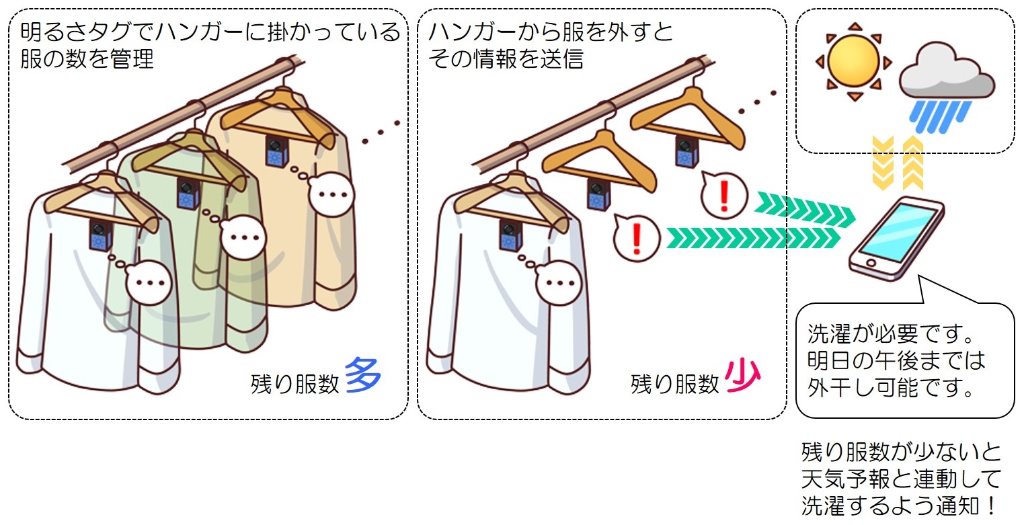 明るさタグでハンガーに掛かっている服の数を管理

残り服数 多

ハンガーから服を外すとその情報を送信

残り服数 少

洗濯が必要です。
明日の午後までは外干し可能です。

残り服数が少ないと天気予報と連動して洗濯するよう通知！